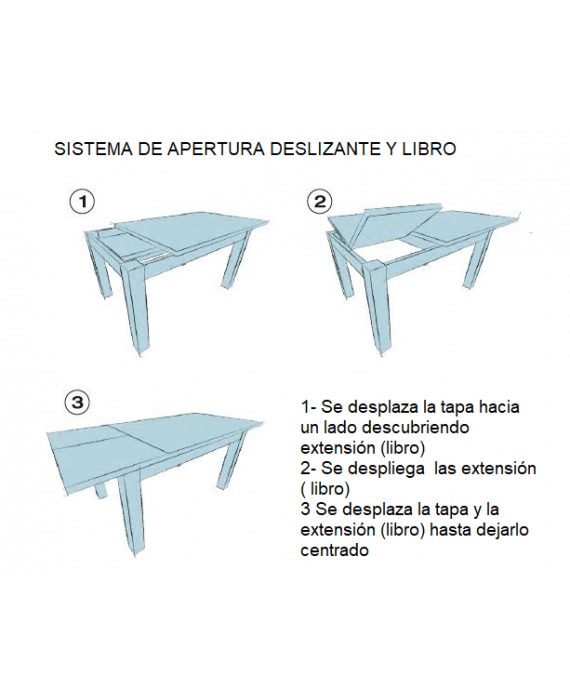 SISTEMA DE APERTURA DESLIZANTE Y LIBRO

1

2

3

1- Se desplaza la tapa hacia un lado descubriendo extensión (libro)
2- Se despliega las extensión ( libro)
3 Se desplaza la tapa y la extensión (libro) hasta dejarlo centrado